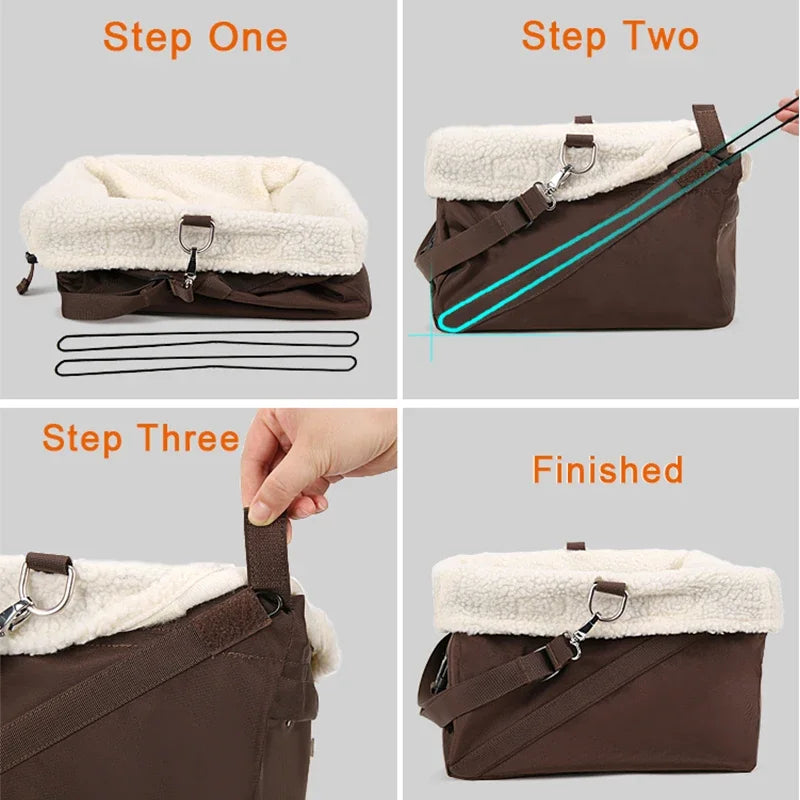 Step One

Step Two

Step Three

Finished